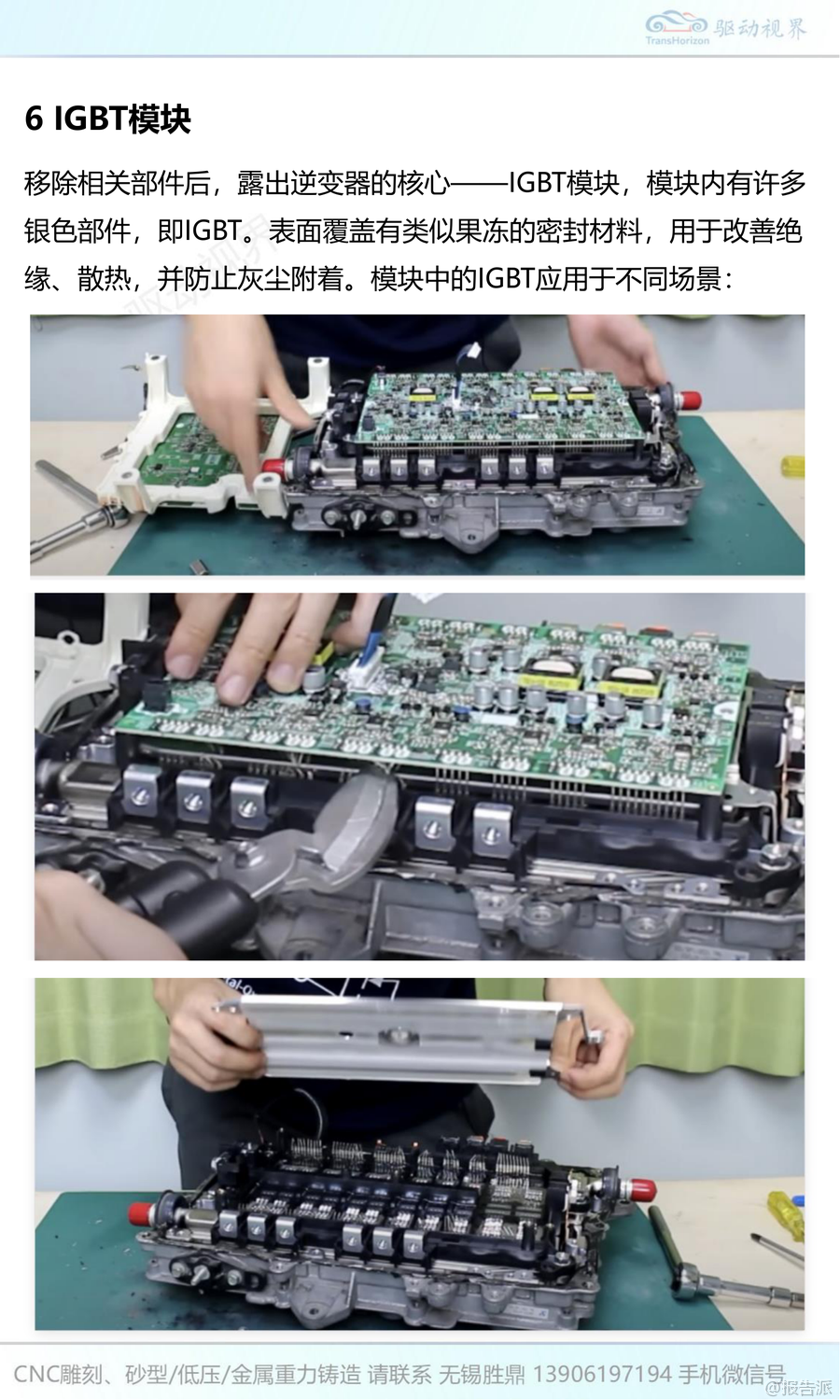 TransHorizon 驱动视界

6 IGBT模块

移除相关部件后，露出逆变器的核心——IGBT模块，模块内有许多银色部件，即IGBT。表面覆盖有类似果冻的密封材料，用于改善绝缘、散热，并防止灰尘附着。模块中的IGBT应用于不同场景：

CNC雕刻、砂型/低压/金属重力铸造 请联系 无锡胜鼎 13906197194 手机微信号

@报告派