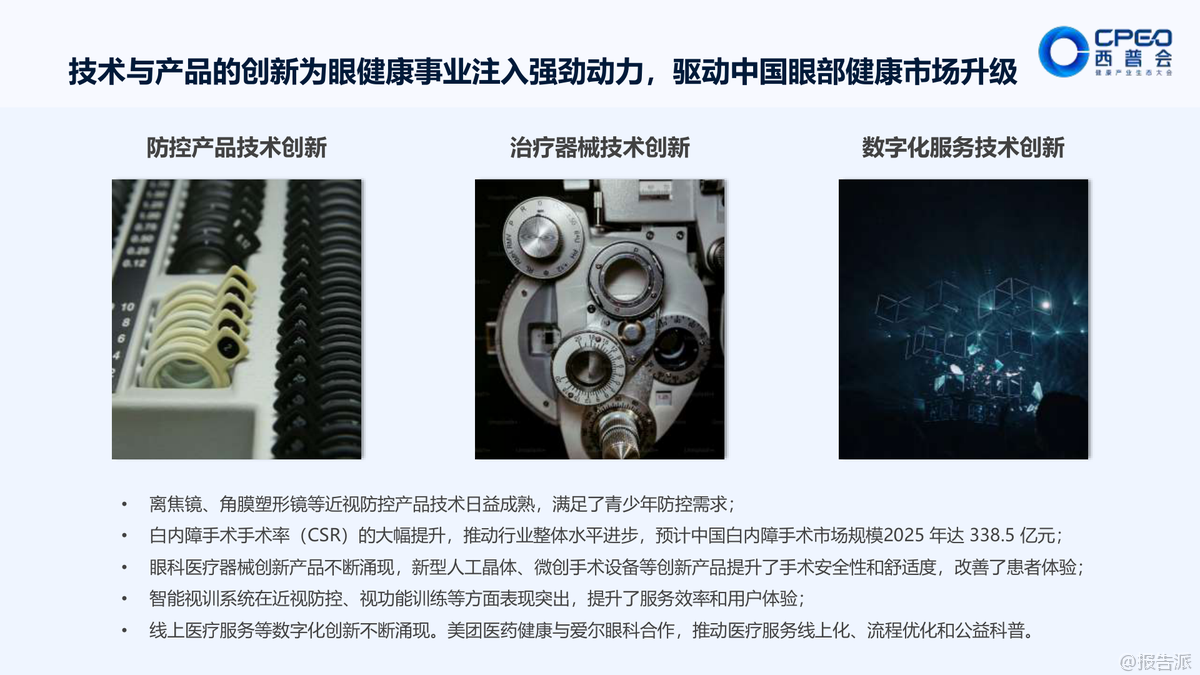 技术与产品的创新为眼健康事业注入强劲动力，驱动中国眼部健康市场升级

CPEO
西普会
健康产业生态大会

防控产品技术创新

治疗器械技术创新

数字化服务技术创新

0.12
10
8
6
4

• 离焦镜、角膜塑形镜等近视防控产品技术日益成熟，满足了青少年防控需求；

• 白内障手术手术率（CSR）的大幅提升，推动行业整体水平进步，预计中国白内障手术市场规模2025 年达 338.5 亿元；

• 眼科医疗器械创新产品不断涌现，新型人工晶体、微创手术设备等创新产品提升了手术安全性和舒适度，改善了患者体验；

• 智能视训系统在近视防控、视功能训练等方面表现突出，提升了服务效率和用户体验；

• 线上医疗服务等数字化创新不断涌现。美团医药健康与爱尔眼科合作，推动医疗服务线上化、流程优化和公益科普。

@报告派