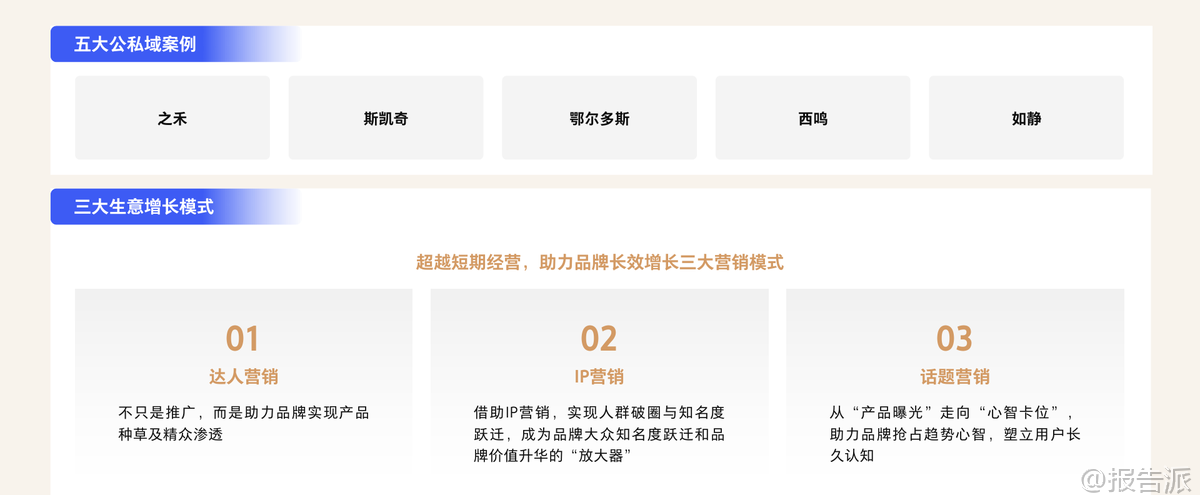 五大公私域案例

之禾

斯凯奇

鄂尔多斯

西鸣

如静

三大生意增长模式

超越短期经营，助力品牌长效增长三大营销模式

01
达人营销
不只是推广，而是助力品牌实现产品种草及精众渗透

02
IP营销
借助IP营销，实现人群破圈与知名度跃迁，成为品牌大众知名度跃迁和品牌价值升华的“放大器”

03
话题营销
从“产品曝光”走向“心智卡位”，助力品牌抢占趋势心智，塑立用户长久认知

@报告派